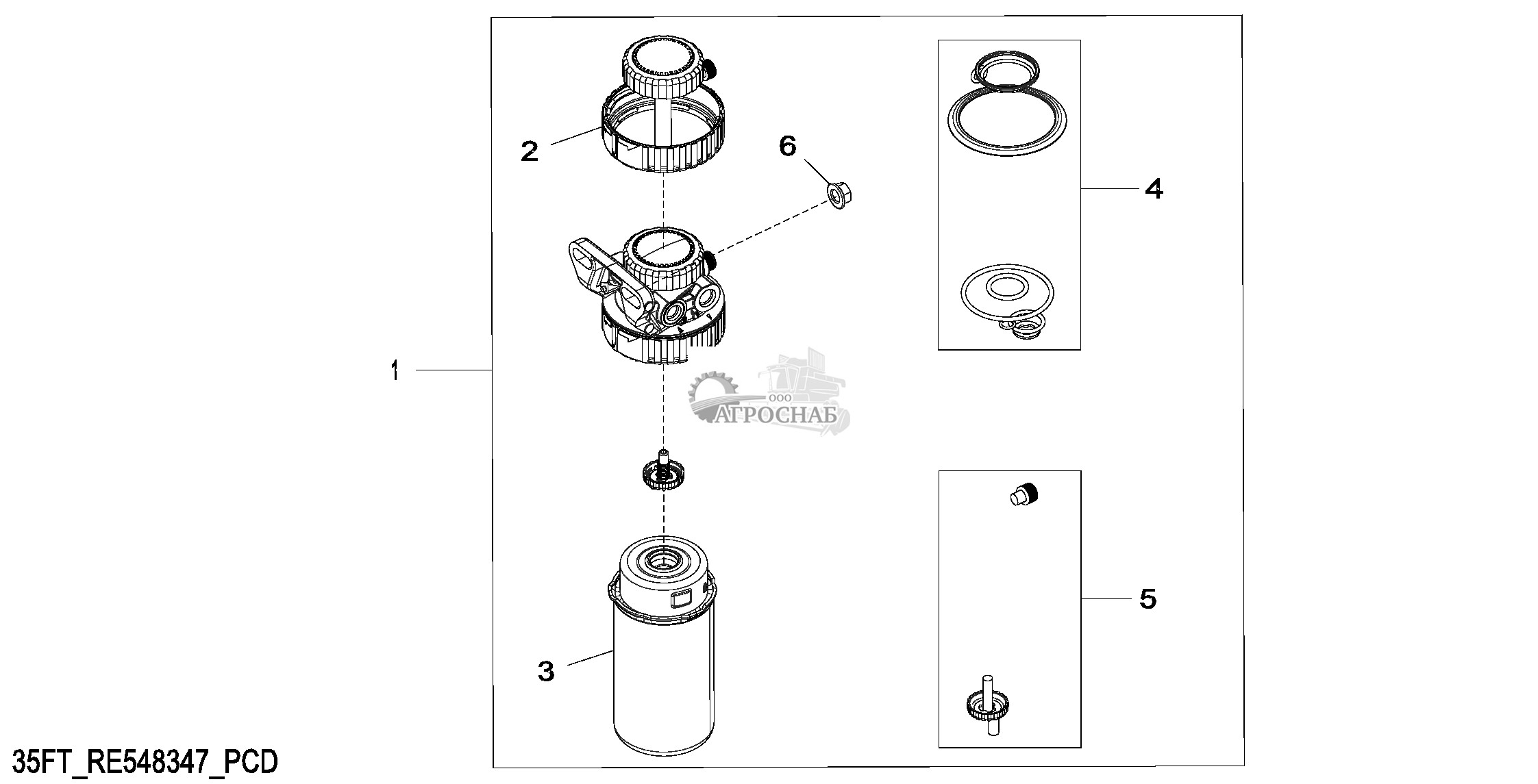 2

6

4

1

ООО
АГРОСНАБ

5

3

35FT_RE548347_PCD